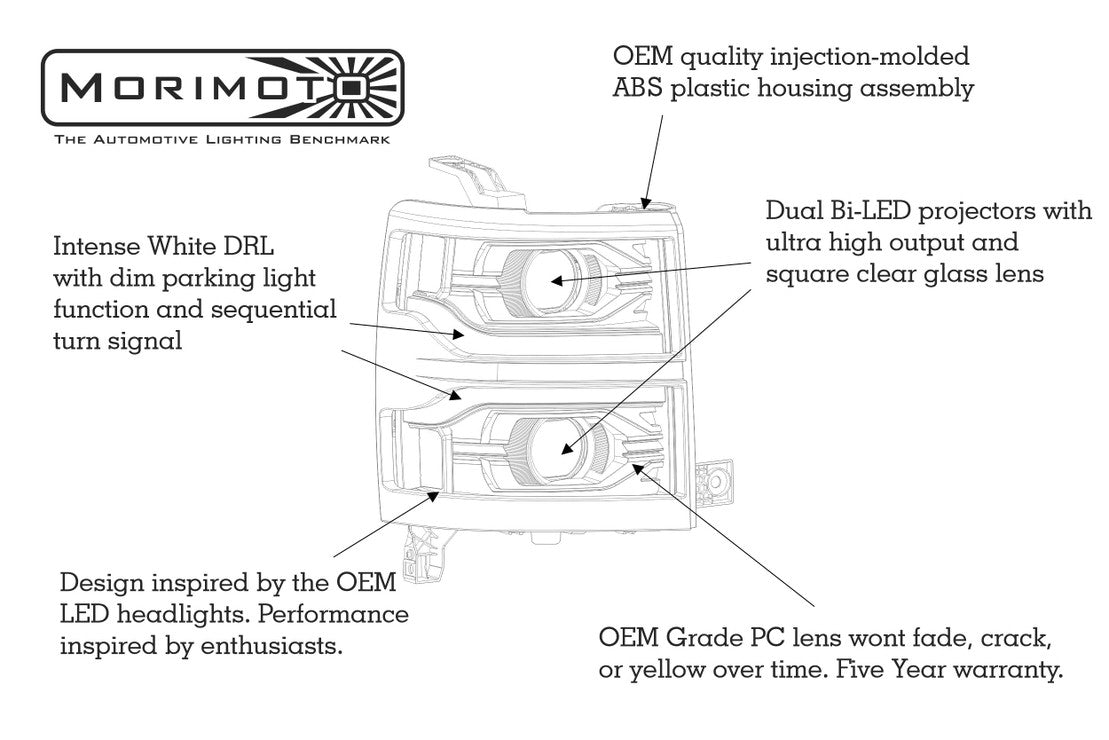 MORIMOTO
THE AUTOMOTIVE LIGHTING BENCHMARK

OEM quality injection-molded ABS plastic housing assembly

Dual Bi-LED projectors with ultra high output and square clear glass lens

Intense White DRL with dim parking light function and sequential turn signal

Design inspired by the OEM LED headlights. Performance inspired by enthusiasts.

OEM Grade PC lens wont fade, crack, or yellow over time. Five Year warranty.