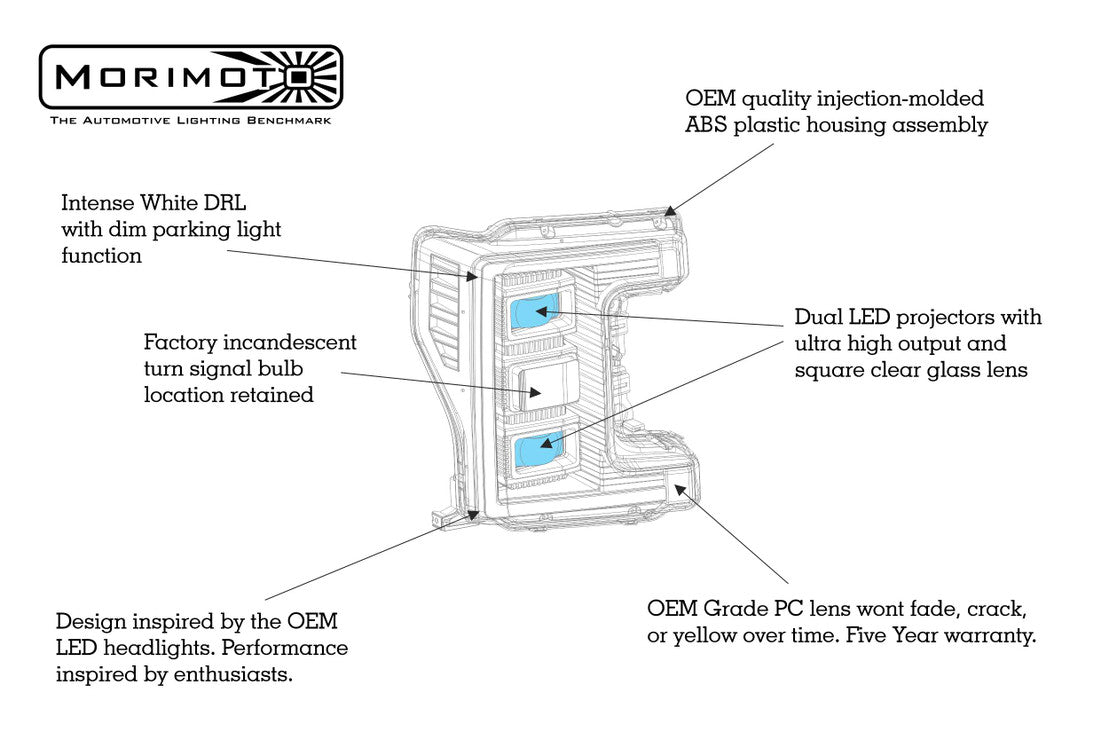 MORIMOTO
THE AUTOMOTIVE LIGHTING BENCHMARK

OEM quality injection-molded ABS plastic housing assembly

Intense White DRL with dim parking light function

Factory incandescent turn signal bulb location retained

Dual LED projectors with ultra high output and square clear glass lens

Design inspired by the OEM LED headlights. Performance inspired by enthusiasts.

OEM Grade PC lens wont fade, crack, or yellow over time. Five Year warranty.