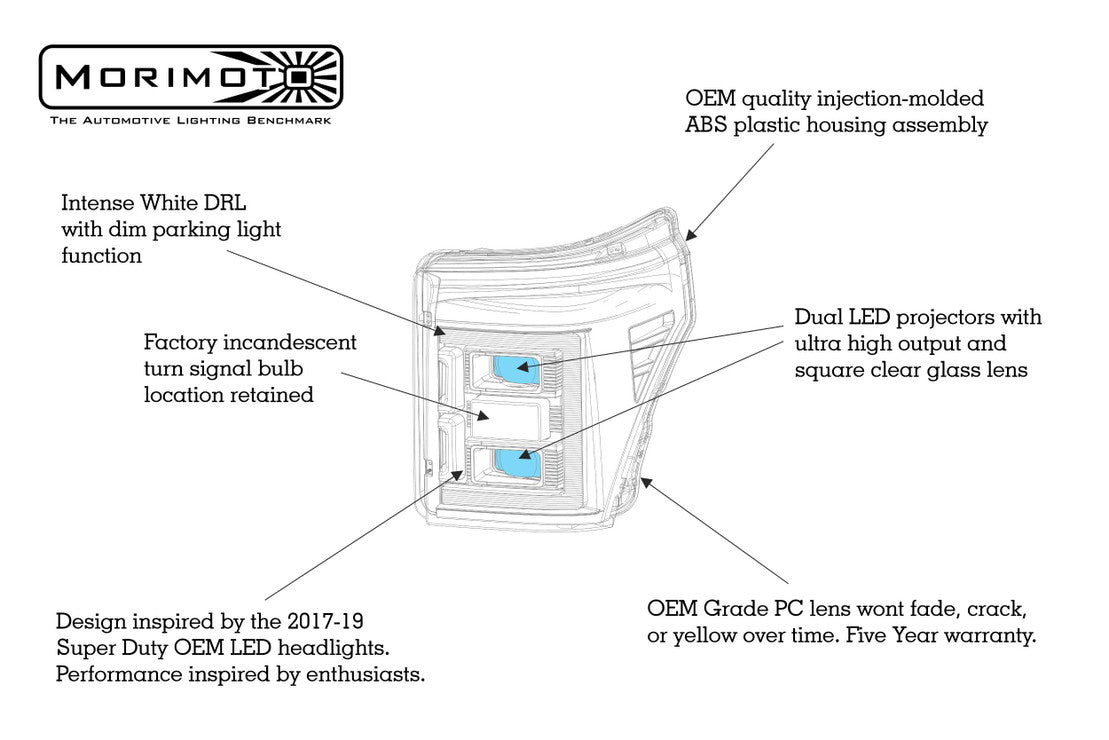 MORIMOTO
THE AUTOMOTIVE LIGHTING BENCHMARK

OEM quality injection-molded ABS plastic housing assembly

Intense White DRL with dim parking light function

Factory incandescent turn signal bulb location retained

Dual LED projectors with ultra high output and square clear glass lens

Design inspired by the 2017-19 Super Duty OEM LED headlights. Performance inspired by enthusiasts.

OEM Grade PC lens wont fade, crack, or yellow over time. Five Year warranty.