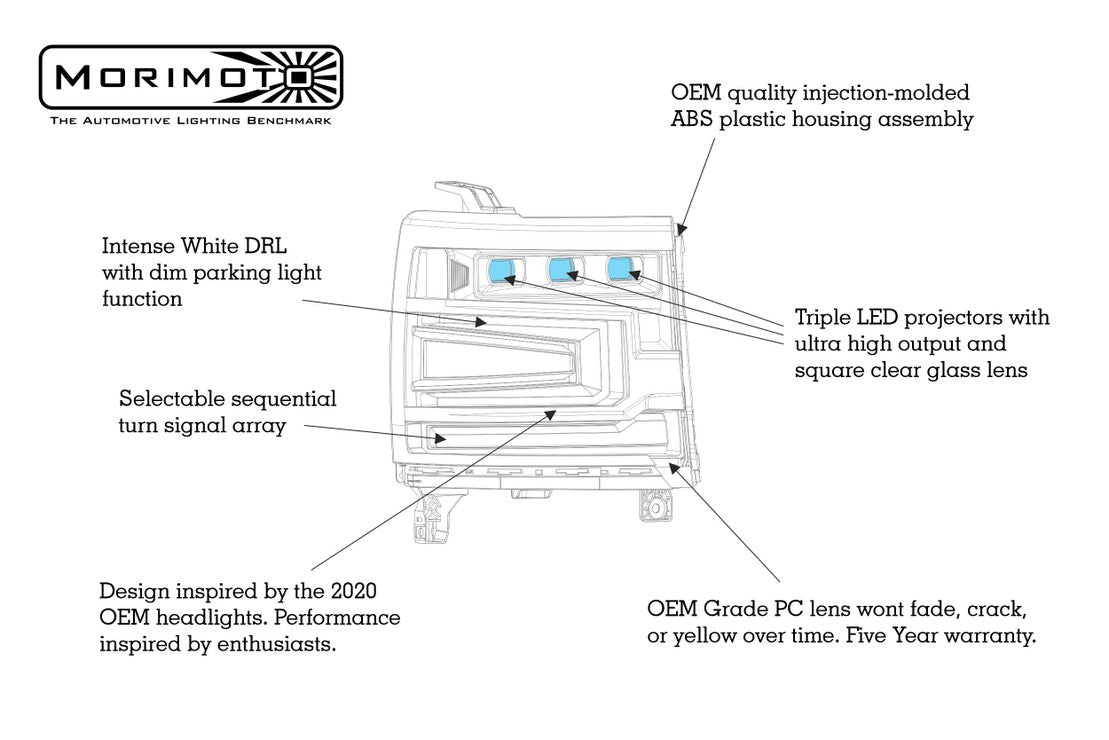 MORIMOTO
THE AUTOMOTIVE LIGHTING BENCHMARK

OEM quality injection-molded ABS plastic housing assembly

Intense White DRL with dim parking light function

Triple LED projectors with ultra high output and square clear glass lens

Selectable sequential turn signal array

Design inspired by the 2020 OEM headlights. Performance inspired by enthusiasts.

OEM Grade PC lens wont fade, crack, or yellow over time. Five Year warranty.